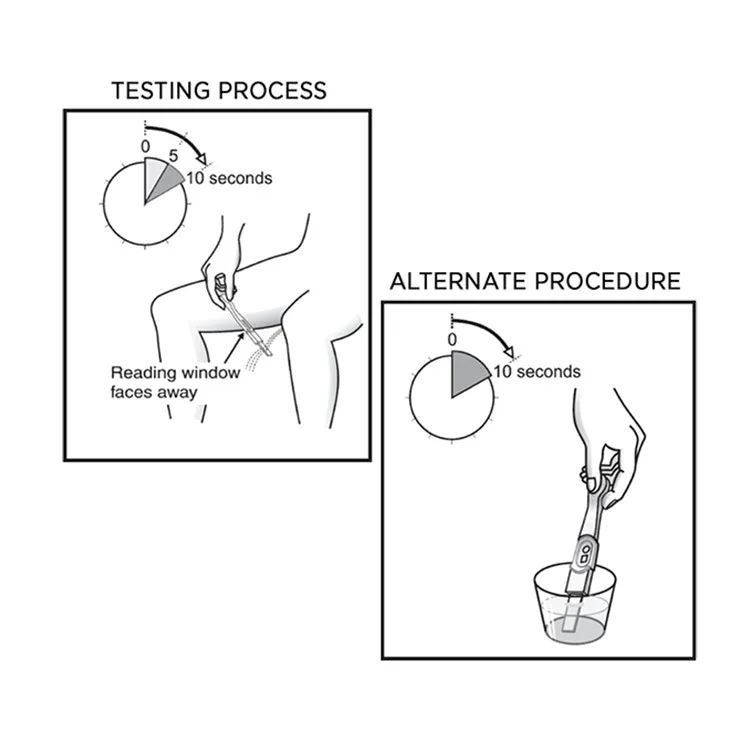 TESTING PROCESS

0
5
10 seconds

Reading window faces away

ALTERNATE PROCEDURE

0
10 seconds